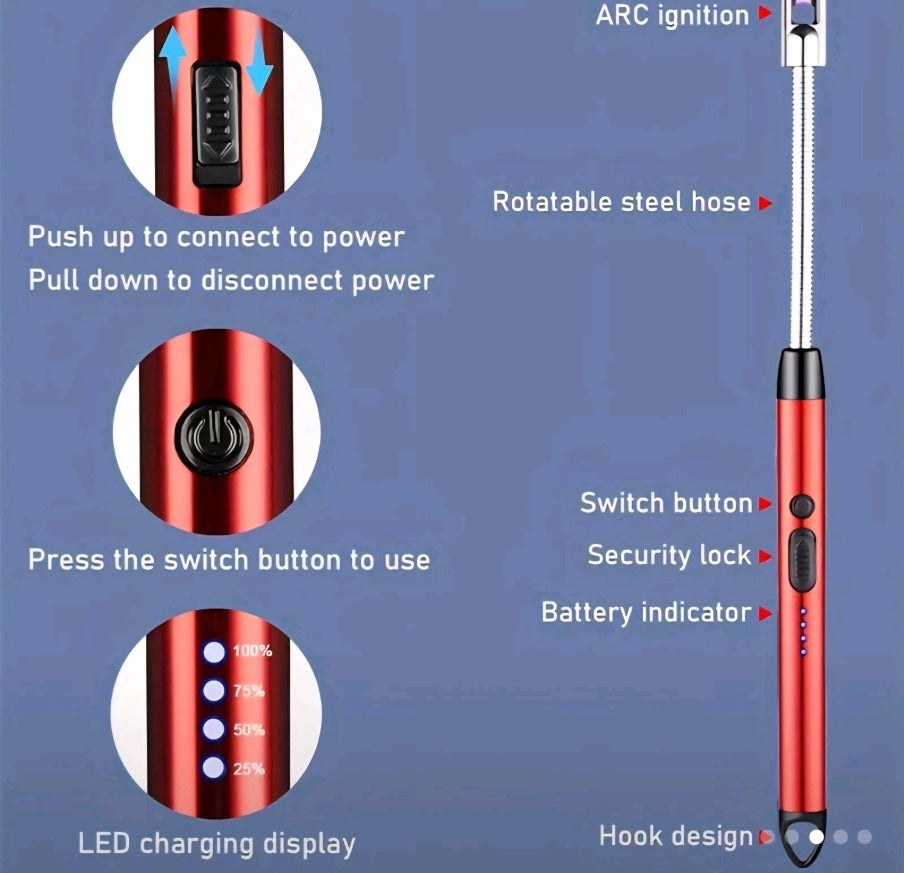 Push up to connect to power
Pull down to disconnect power

Press the switch button to use

100%
75%
50%
25%

LED charging display

ARC ignition

Rotatable steel hose

Switch button

Security lock

Battery indicator

Hook design